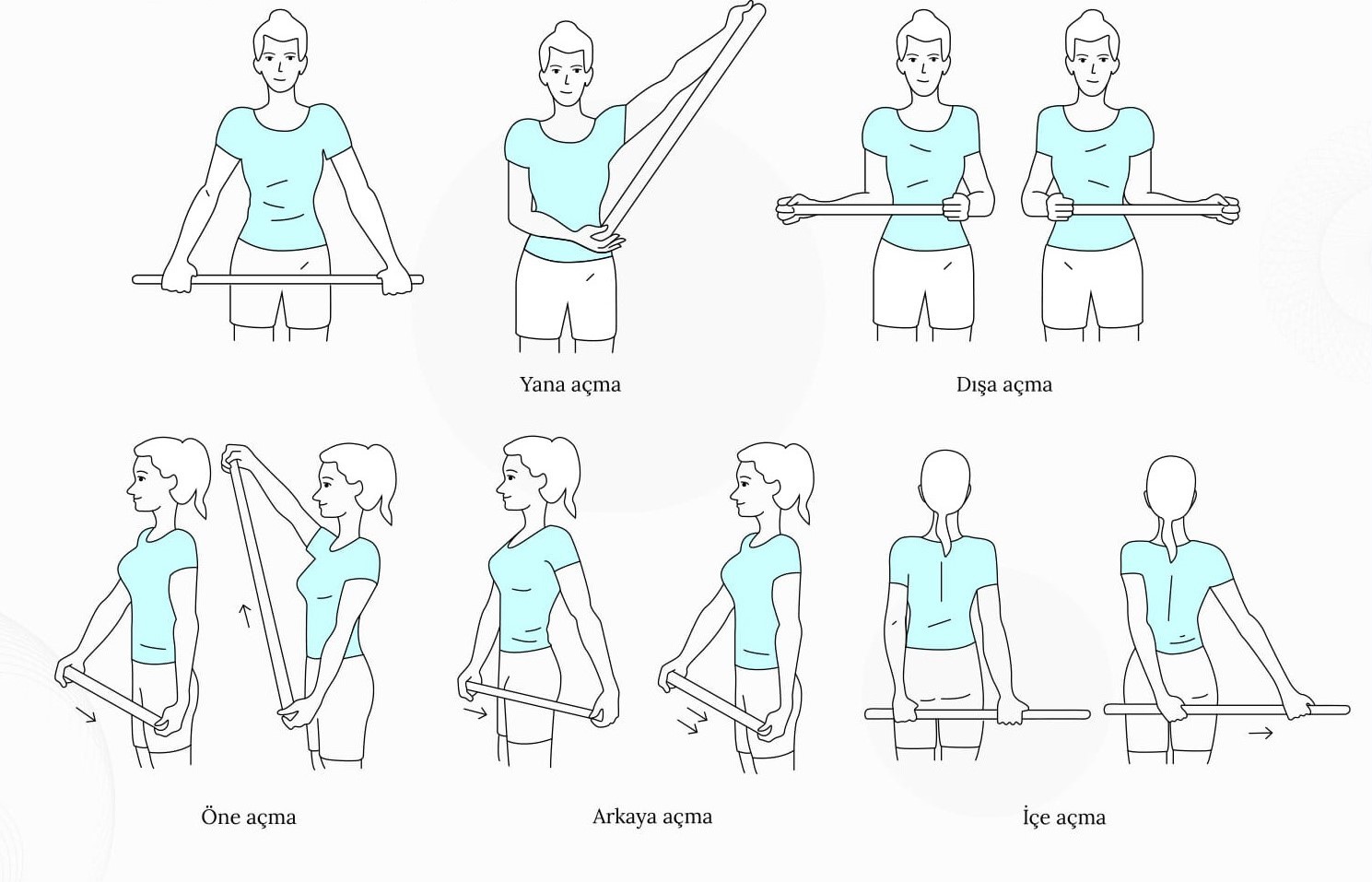 Yana açma

Dışa açma

Öne açma

Arkaya açma

İçe açma